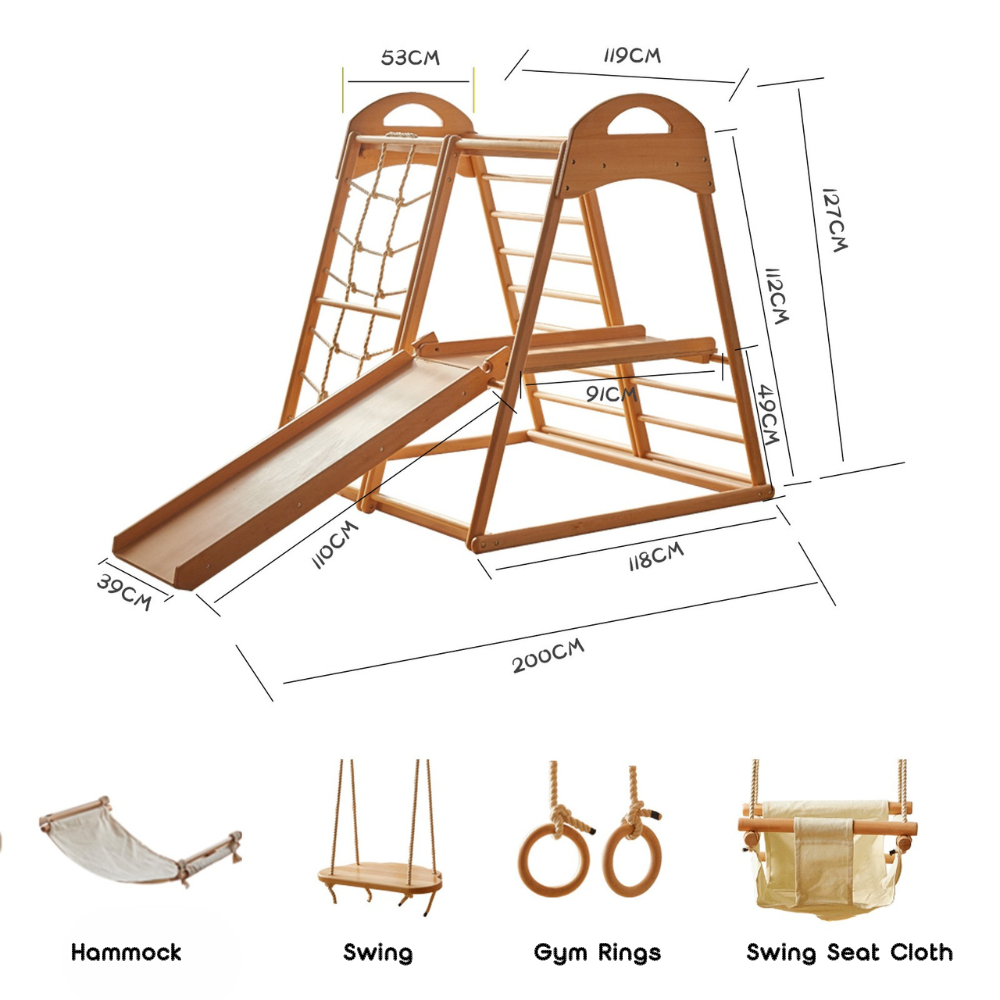 53CM
119CM
127CM
112CM
91CM
49CM
110CM
118CM
39CM
200CM

Hammock
Swing
Gym Rings
Swing Seat Cloth